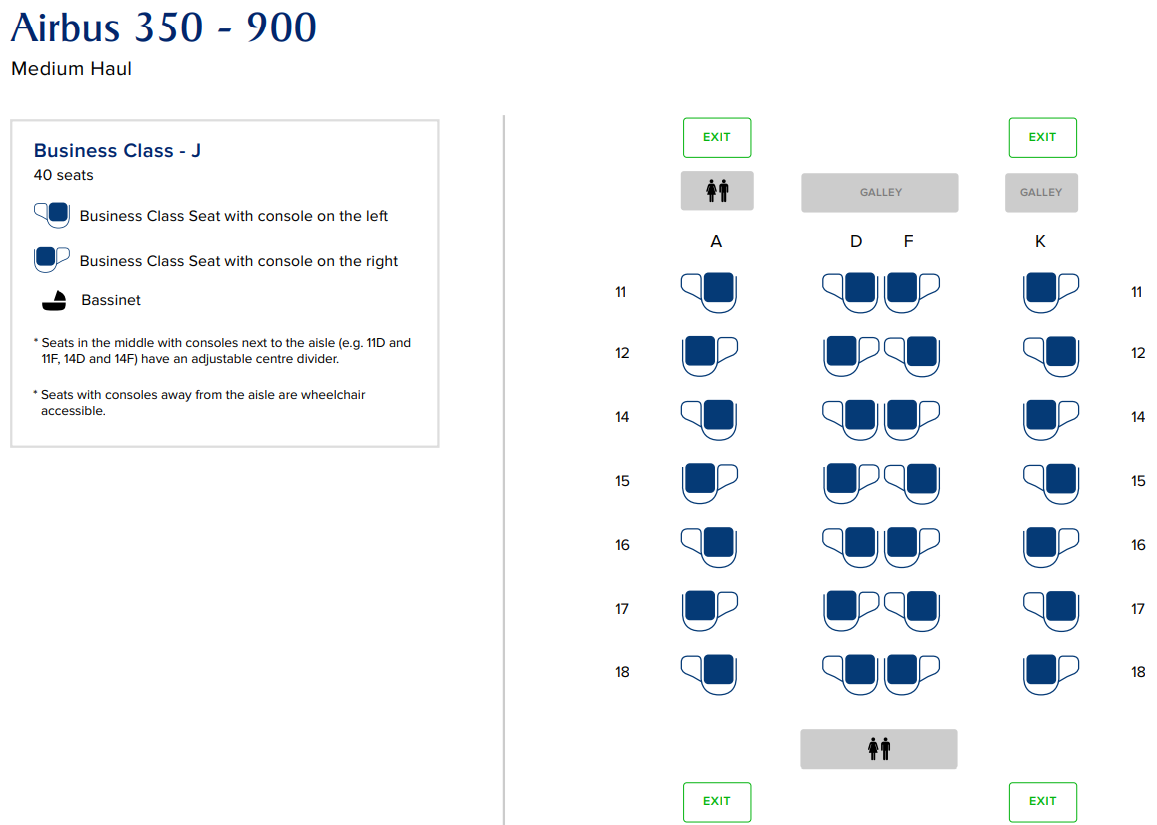 Airbus 350 - 900

Medium Haul

Business Class - J

40 seats

Business Class Seat with console on the left

Business Class Seat with console on the right

Bassinet

* Seats in the middle with consoles next to the aisle (e.g. 11D and 11F, 14D and 14F) have an adjustable centre divider.

* Seats with consoles away from the aisle are wheelchair accessible.

EXIT

EXIT

GALLEY

GALLEY

A D F K

11 11

12 12

14 14

15 15

16 16

17 17

18 18

EXIT

EXIT